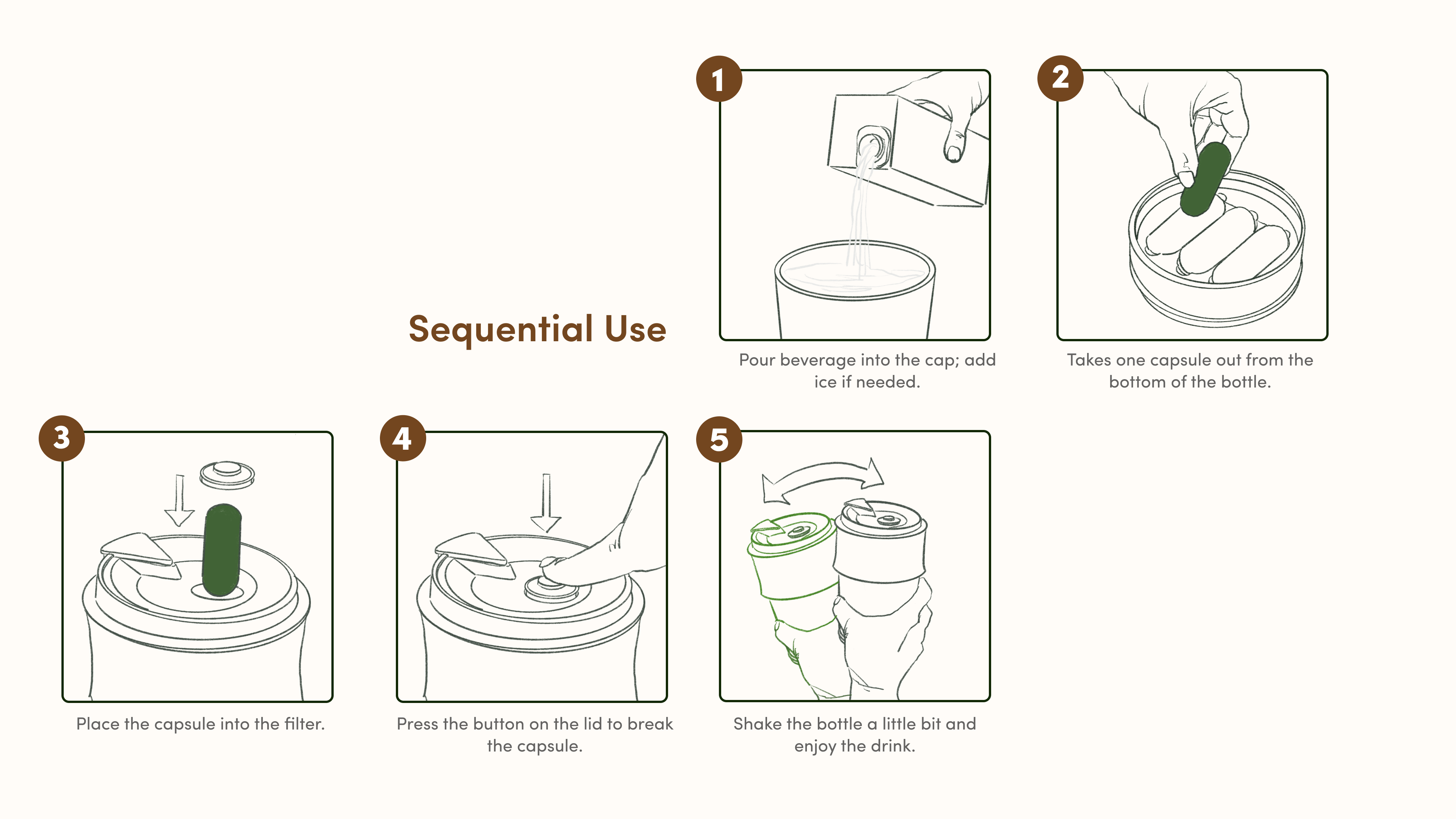 Sequential Use

1

Pour beverage into the cap; add ice if needed.

2

Takes one capsule out from the bottom of the bottle.

3

Place the capsule into the filter.

4

Press the button on the lid to break the capsule.

5

Shake the bottle a little bit and enjoy the drink.